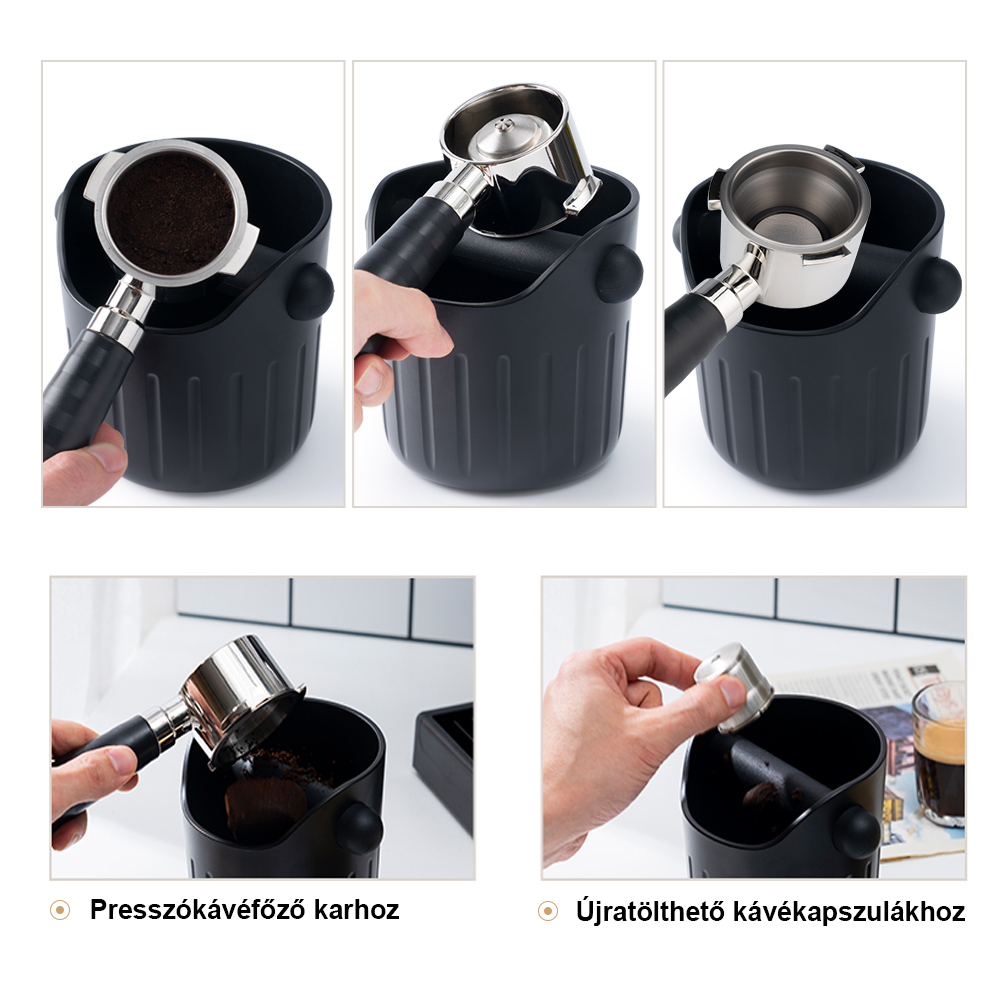 Presszókávéfőző karhoz

Újratölthető kávékapszulákhoz